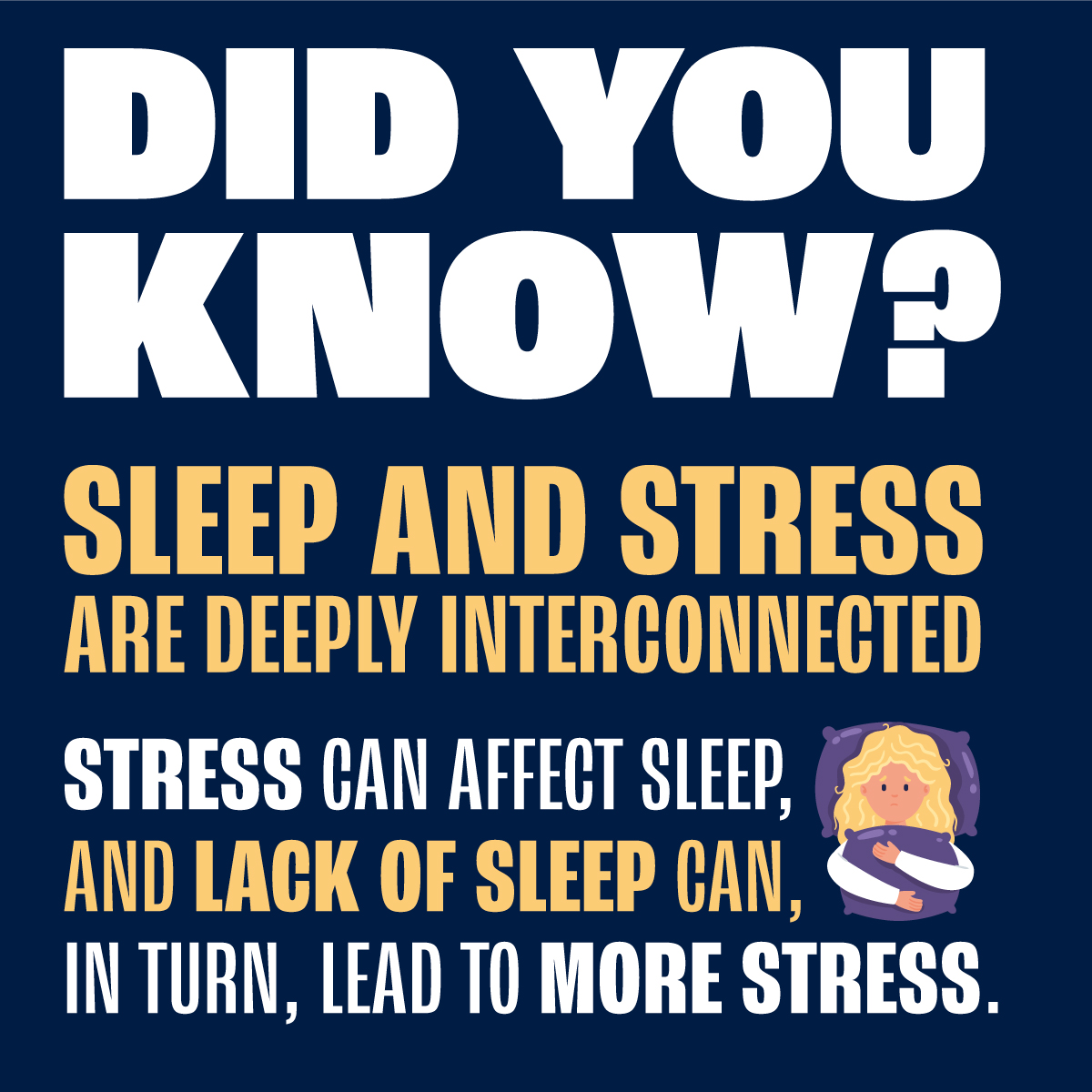 DID YOU KNOW?

SLEEP AND STRESS ARE DEEPLY INTERCONNECTED

STRESS CAN AFFECT SLEEP, AND LACK OF SLEEP CAN, IN TURN, LEAD TO MORE STRESS.